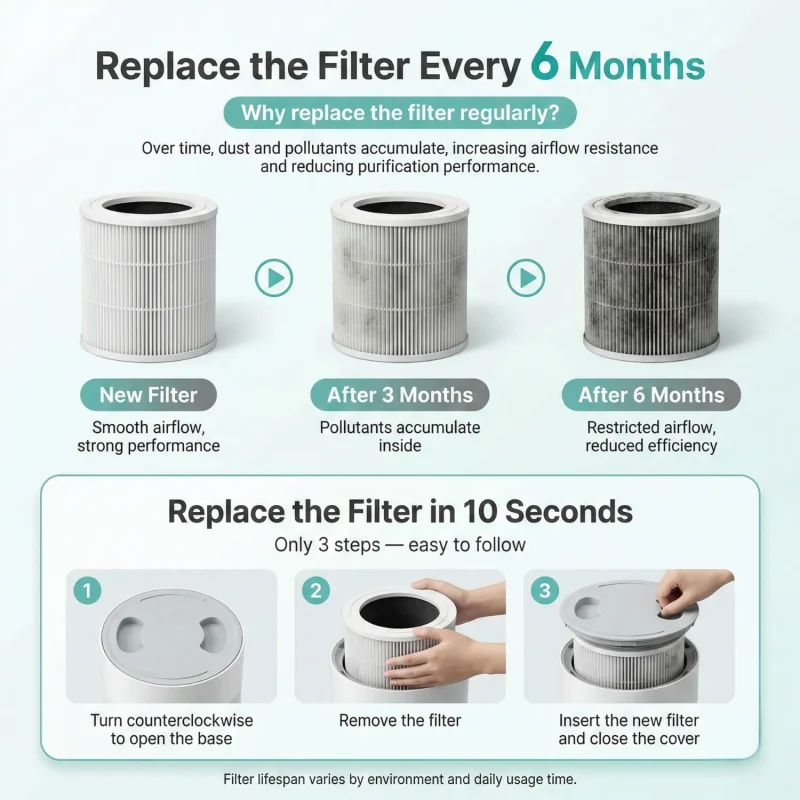 Replace the Filter Every 6 Months

Why replace the filter regularly?

Over time, dust and pollutants accumulate, increasing airflow resistance and reducing purification performance.

New Filter
Smooth airflow, strong performance

After 3 Months
Pollutants accumulate inside

After 6 Months
Restricted airflow, reduced efficiency

Replace the Filter in 10 Seconds
Only 3 steps — easy to follow

1
Turn counterclockwise to open the base

2
Remove the filter

3
Insert the new filter and close the cover

Filter lifespan varies by environment and daily usage time.